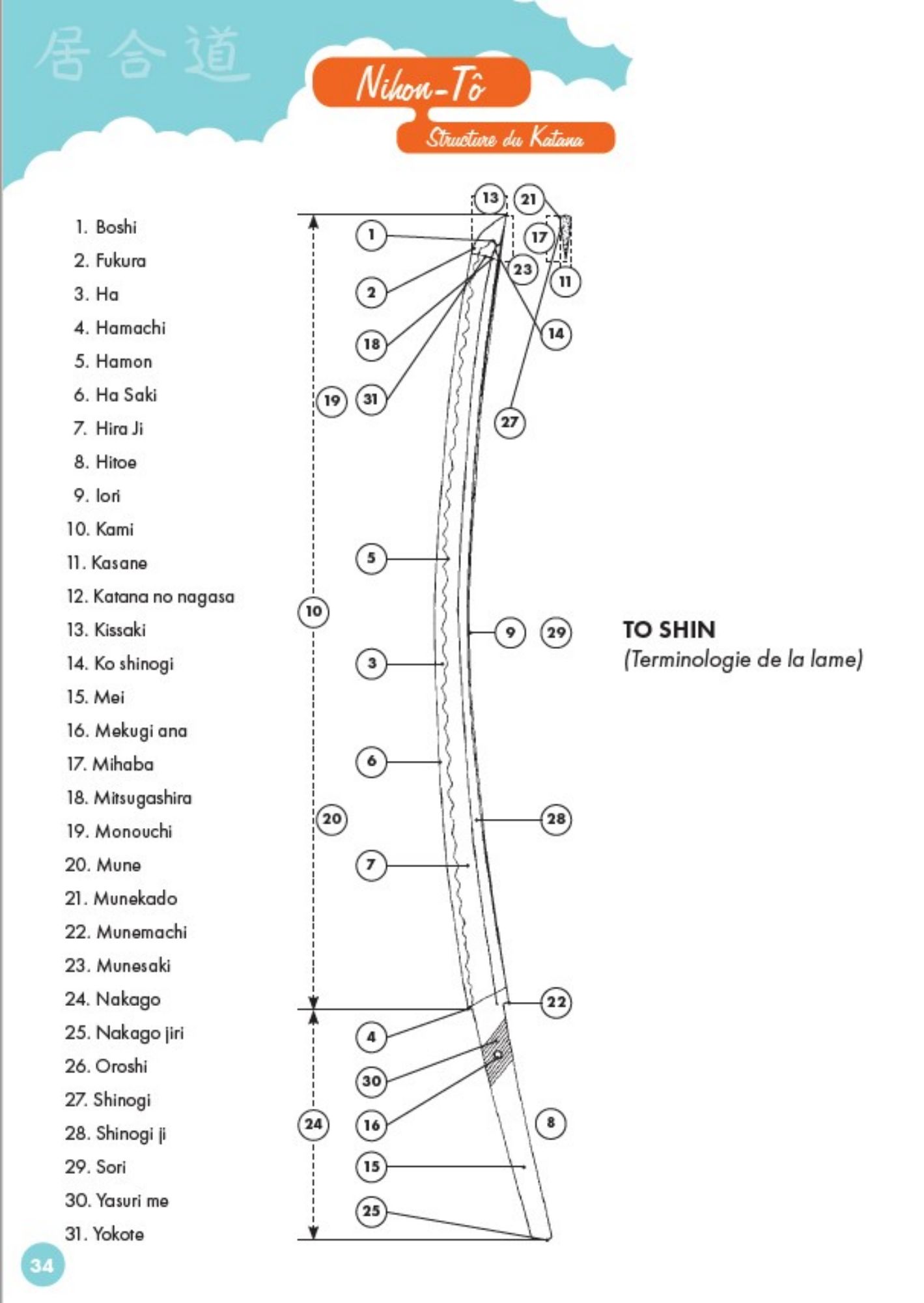 居合道

Nihon-Tô

Structure du Katana

1. Boshi
2. Fukura
3. Ha
4. Hamachi
5. Hamon
6. Ha Saki
7. Hira Ji
8. Hitoe
9. Iori
10. Kami
11. Kasane
12. Katana no nagasa
13. Kissaki
14. Ko shinogi
15. Mei
16. Mekugi ana
17. Mihaba
18. Mitsugashira
19. Monouchi
20. Mune
21. Munekado
22. Munemachi
23. Munesaki
24. Nakago
25. Nakago jiri
26. Oroshi
27. Shinogi
28. Shinogi ji
29. Sori
30. Yasuri me
31. Yokote

13 21 1 17 23 11 2 14 18 19 31 27 5 10 9 29 3 6 20 28 7 22 4 30 24 16 8 15 25

TO SHIN
(Terminologie de la lame)

34